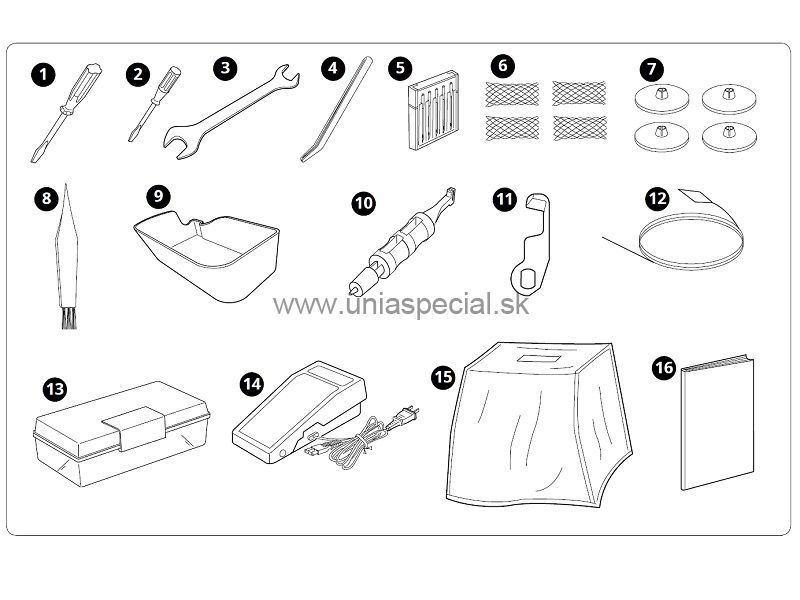 1
2
3
4
5
6
7
8
9
10
11
12
www.uniaspecial.sk
13
14
15
16